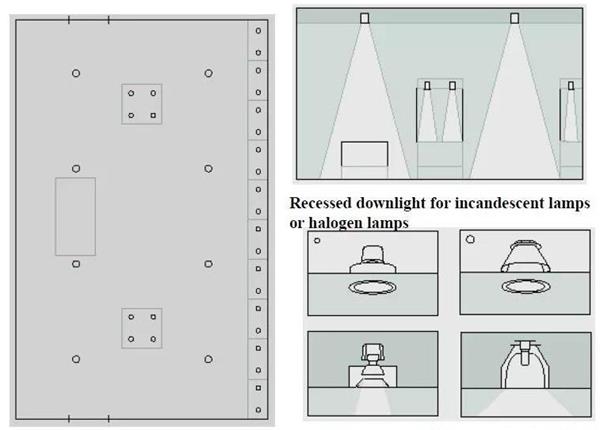 Recessed downlight for incandescent lamps or halogen lamps